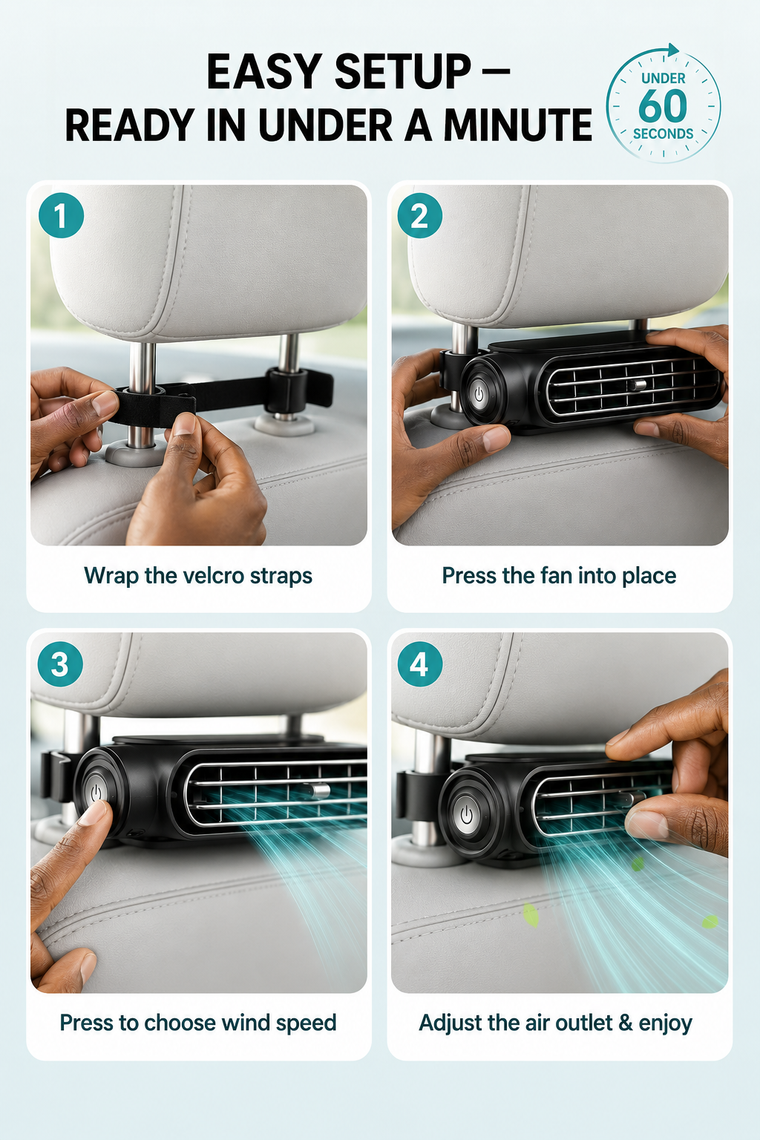 EASY SETUP –
READY IN UNDER A MINUTE

UNDER
60
SECONDS

1

Wrap the velcro straps

2

Press the fan into place

3

Press to choose wind speed

4

Adjust the air outlet & enjoy